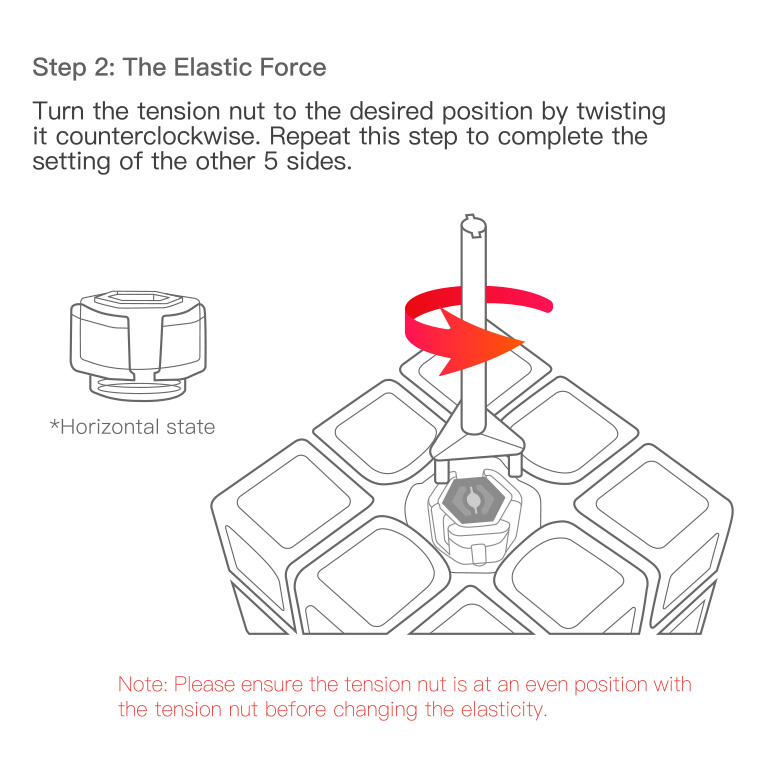 Step 2: The Elastic Force

Turn the tension nut to the desired position by twisting it counterclockwise. Repeat this step to complete the setting of the other 5 sides.

*Horizontal state

Note: Please ensure the tension nut is at an even position with the tension nut before changing the elasticity.